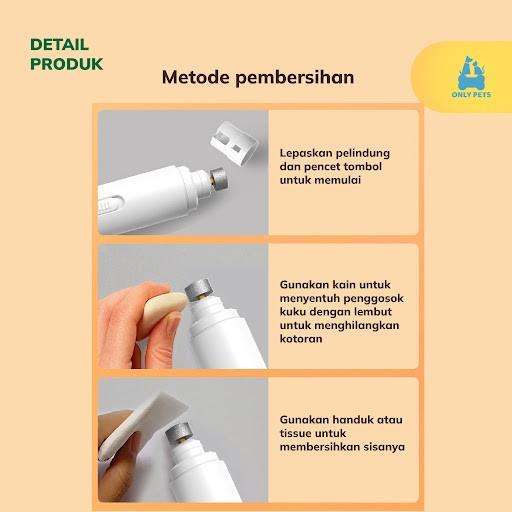 DETAIL PRODUK

ONLY PETS

Metode pembersihan

Lepaskan pelindung dan pencet tombol untuk memulai

Gunakan kain untuk menyentuh penggosok kuku dengan lembut untuk menghilangkan kotoran

Gunakan handuk atau tissue untuk membersihkan sisanya