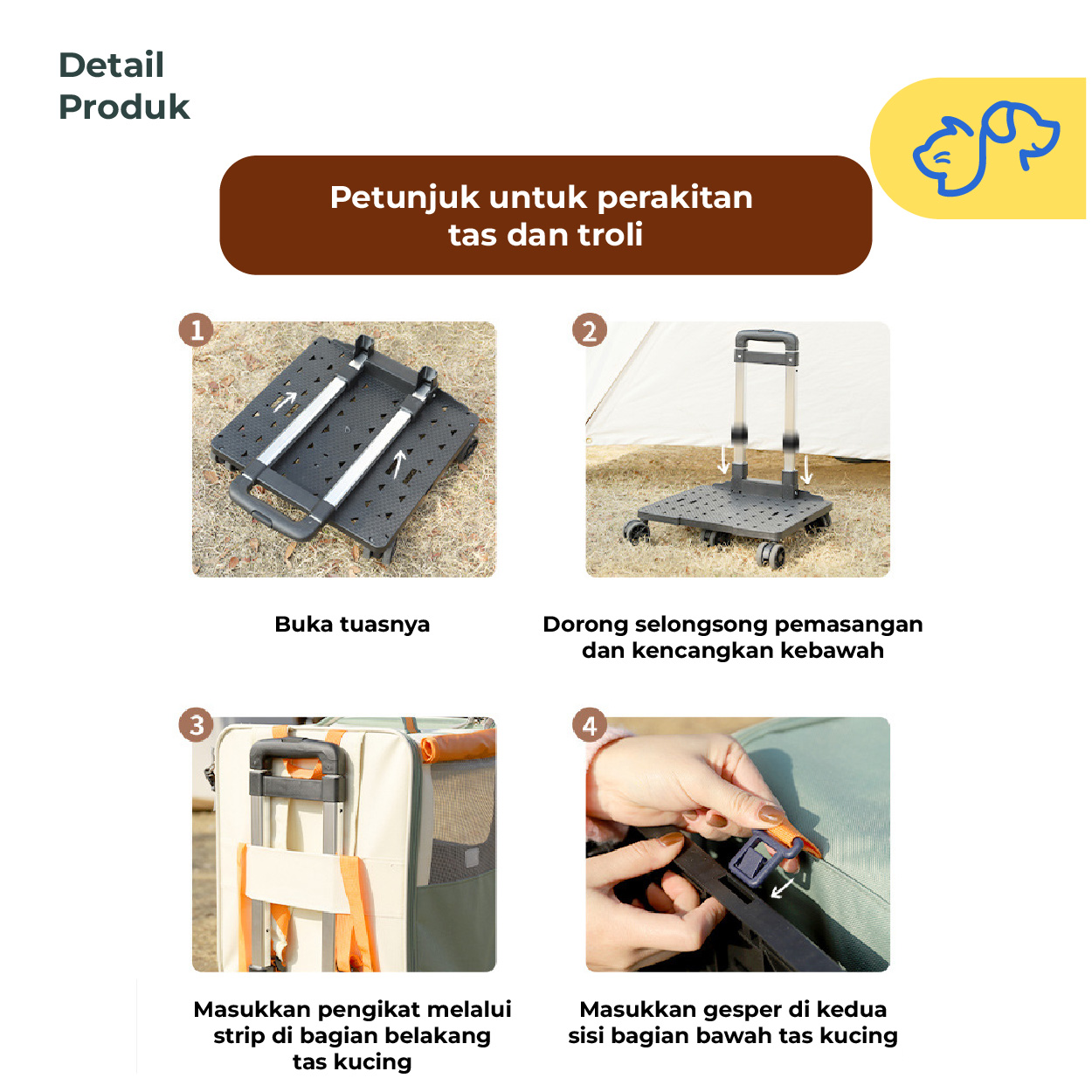 Detail Produk

Petunjuk untuk perakitan tas dan troli

1

Buka tuasnya

2

Dorong selongsong pemasangan dan kencangkan kebawah

3

Masukkan pengikat melalui strip di bagian belakang tas kucing

4

Masukkan gesper di kedua sisi bagian bawah tas kucing