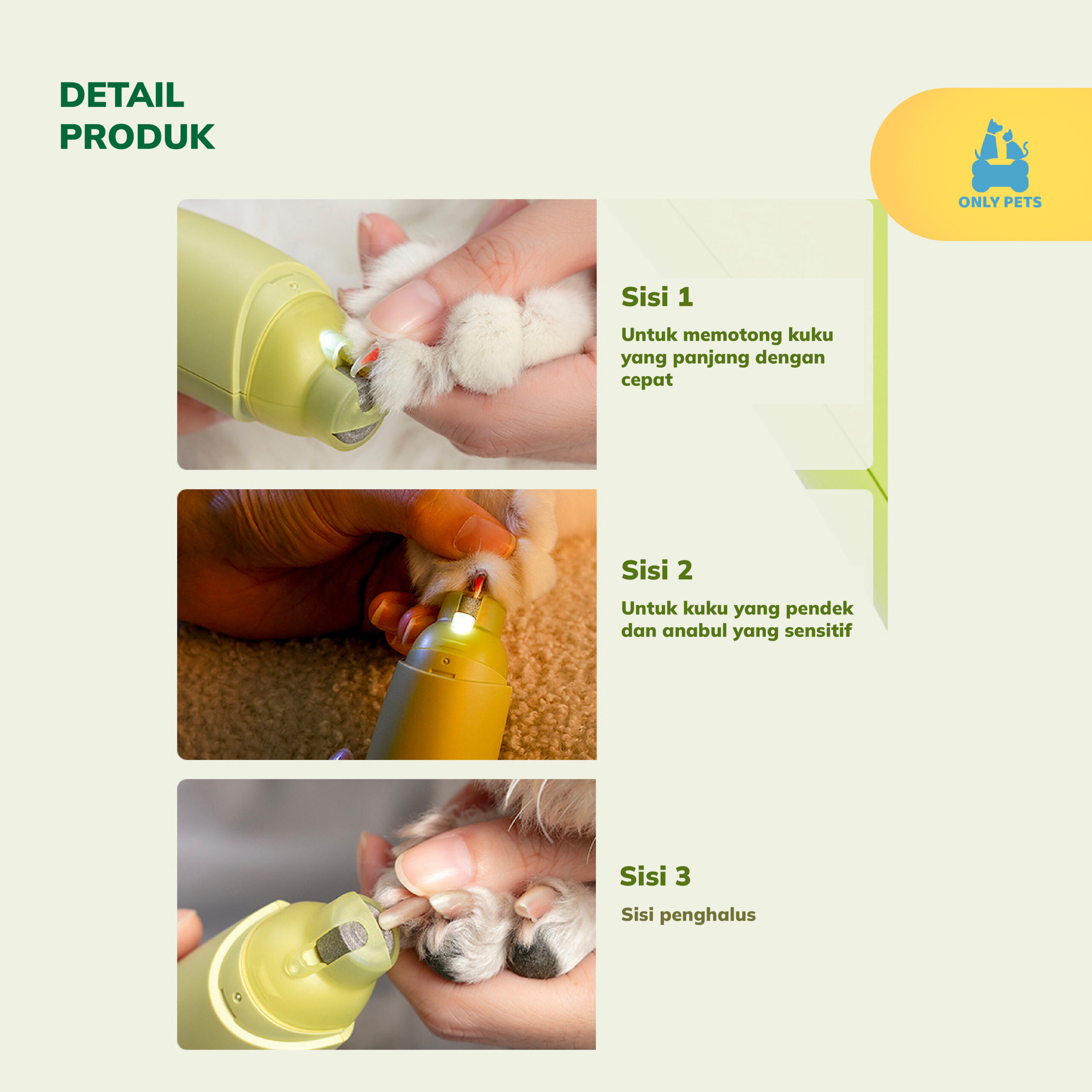 DETAIL PRODUK

ONLY PETS

Sisi 1

Untuk memotong kuku yang panjang dengan cepat

Sisi 2

Untuk kuku yang pendek dan anabul yang sensitif

Sisi 3

Sisi penghalus