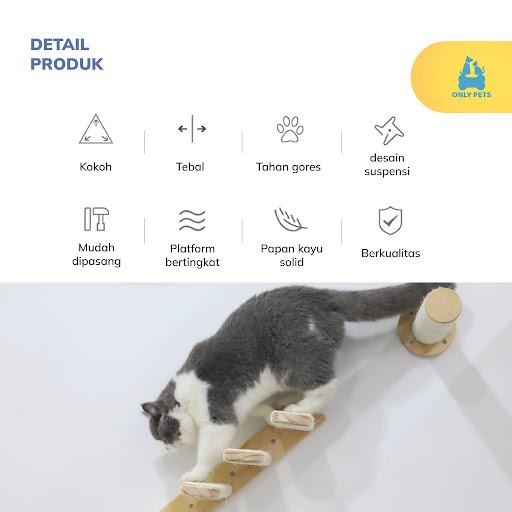 DETAIL
PRODUK

ONLY PETS

Kokoh

Tebal

Tahan gores

desain suspensi

Mudah dipasang

Platform bertingkat

Papan kayu solid

Berkualitas