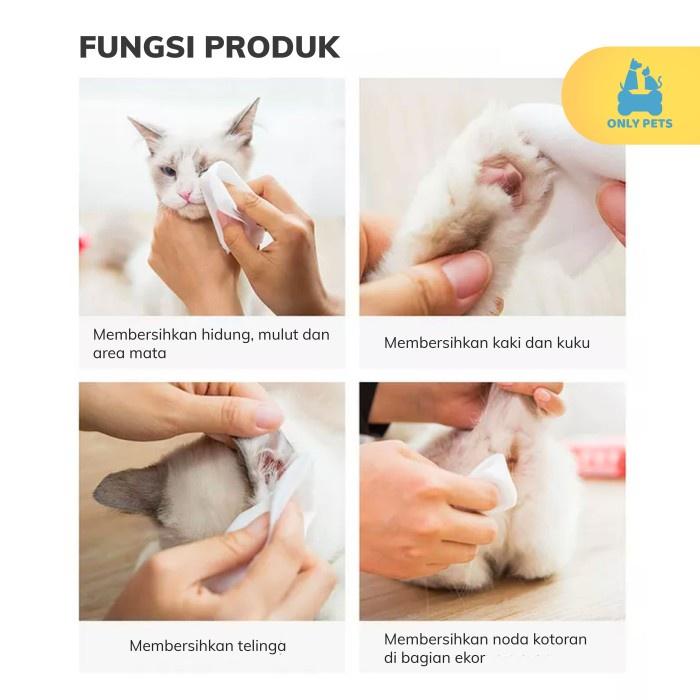 FUNGSI PRODUK

ONLY PETS

Membersihkan hidung, mulut dan area mata

Membersihkan kaki dan kuku

Membersihkan telinga

Membersihkan noda kotoran di bagian ekor